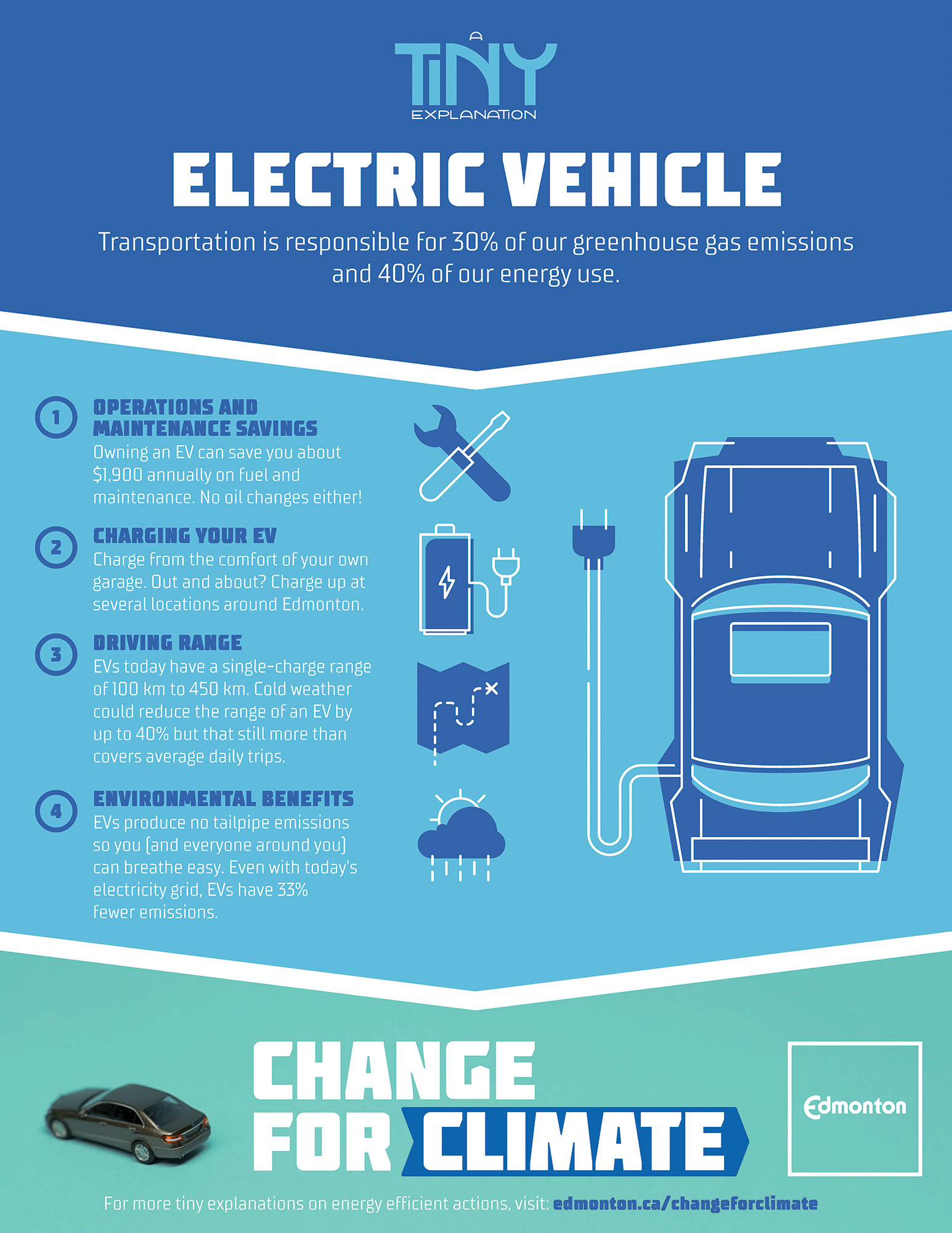 A TINY EXPLANATION

ELECTRIC VEHICLE

Transportation is responsible for 30% of our greenhouse gas emissions and 40% of our energy use.

1 OPERATIONS AND MAINTENANCE SAVINGS
Owning an EV can save you about $1,900 annually on fuel and maintenance. No oil changes either!

2 CHARGING YOUR EV
Charge from the comfort of your own garage. Out and about? Charge up at several locations around Edmonton.

3 DRIVING RANGE
EVs today have a single-charge range of 100 km to 450 km. Cold weather could reduce the range of an EV by up to 40% but that still more than covers average daily trips.

4 ENVIRONMENTAL BENEFITS
EVs produce no tailpipe emissions so you (and everyone around you) can breathe easy. Even with today's electricity grid, EVs have 33% fewer emissions.

CHANGE FOR CLIMATE

Edmonton

For more tiny explanations on energy efficient actions, visit: edmonton.ca/changeforclimate