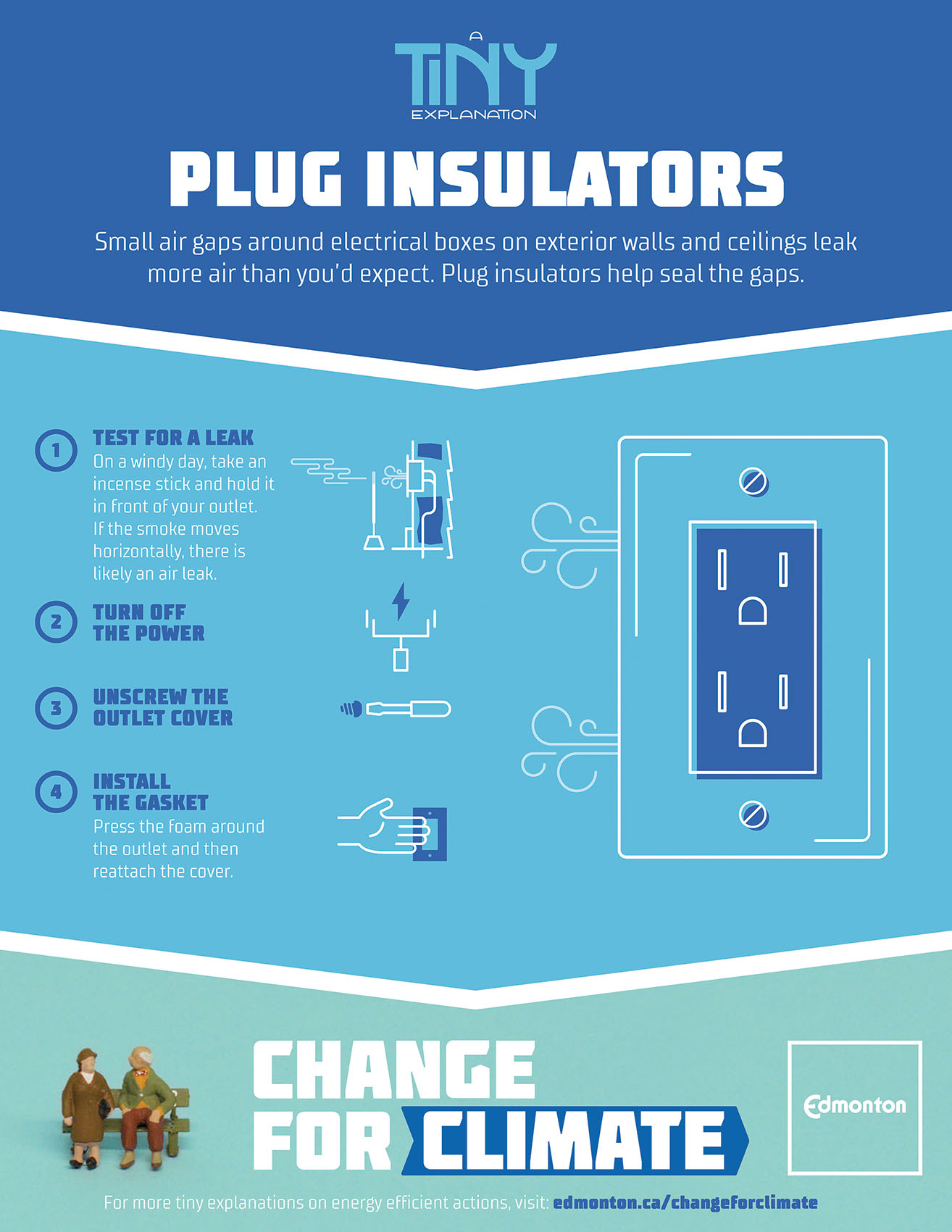 A TINY EXPLANATION

PLUG INSULATORS

Small air gaps around electrical boxes on exterior walls and ceilings leak more air than you'd expect. Plug insulators help seal the gaps.

1 TEST FOR A LEAK
On a windy day, take an incense stick and hold it in front of your outlet. If the smoke moves horizontally, there is likely an air leak.

2 TURN OFF THE POWER

3 UNSCREW THE OUTLET COVER

4 INSTALL THE GASKET
Press the foam around the outlet and then reattach the cover.

CHANGE FOR CLIMATE

Edmonton

For more tiny explanations on energy efficient actions, visit: edmonton.ca/changeforclimate