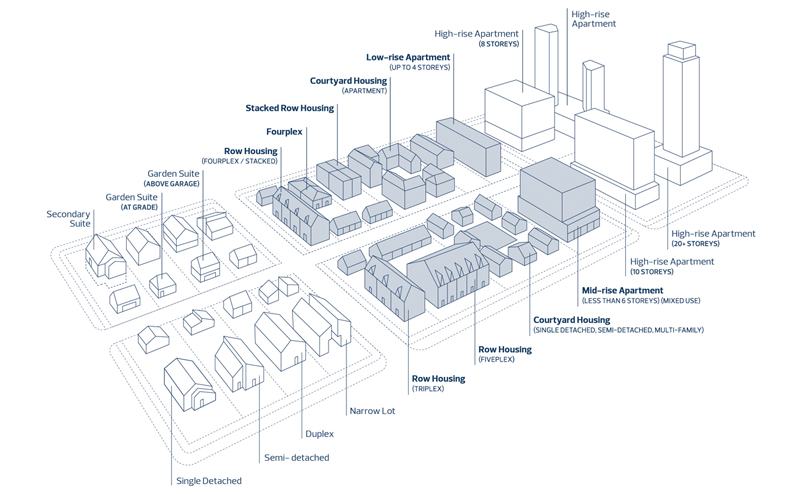 High-rise Apartment

High-rise Apartment
(8 STOREYS)

Low-rise Apartment
(UP TO 4 STOREYS)

Courtyard Housing
(APARTMENT)

Stacked Row Housing

Fourplex

Row Housing
(FOURPLEX / STACKED)

Garden Suite
(ABOVE GARAGE)

Garden Suite
(AT GRADE)

Secondary Suite

High-rise Apartment
(20+ STOREYS)

High-rise Apartment
(10 STOREYS)

Mid-rise Apartment
(LESS THAN 6 STOREYS) (MIXED USE)

Courtyard Housing
(SINGLE DETACHED, SEMI-DETACHED, MULTI-FAMILY)

Row Housing
(FIVEPLEX)

Row Housing
(TRIPLEX)

Narrow Lot

Duplex

Semi- detached

Single Detached